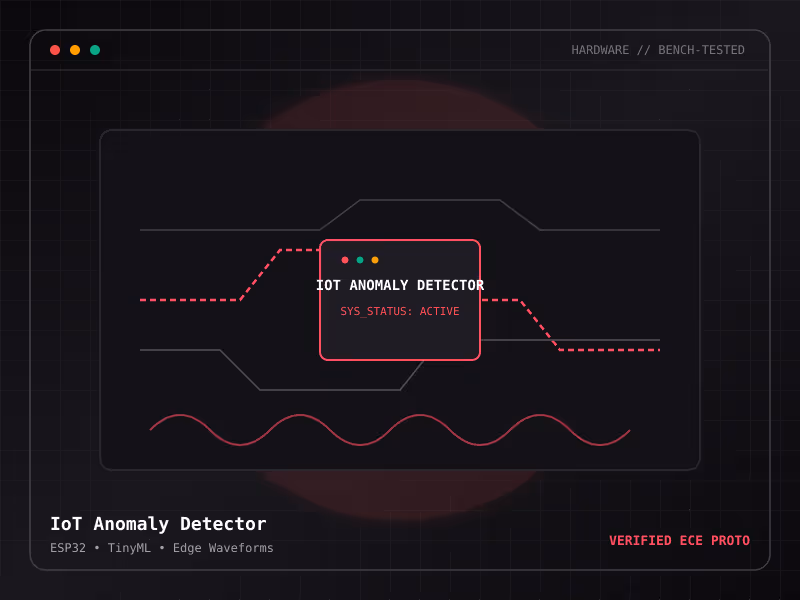 HARDWARE // BENCH-TESTED

IOT ANOMALY DETECTOR

SYS_STATUS: ACTIVE

IoT Anomaly Detector

ESP32 • TinyML • Edge Waveforms

VERIFIED ECE PROTO